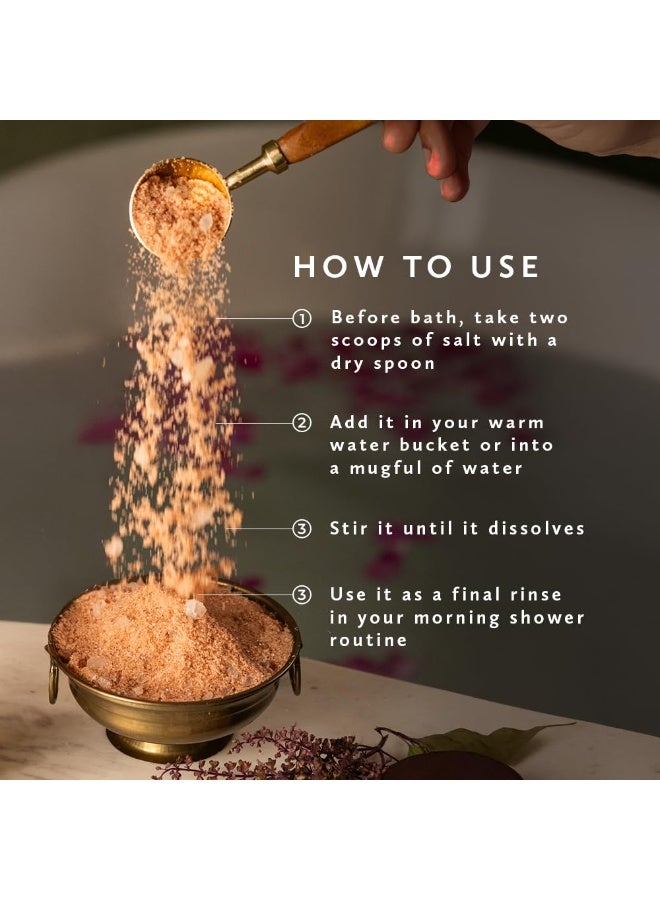 HOW TO USE

① Before bath, take two scoops of salt with a dry spoon

② Add it in your warm water bucket or into a mugful of water

③ Stir it until it dissolves

③ Use it as a final rinse in your morning shower routine